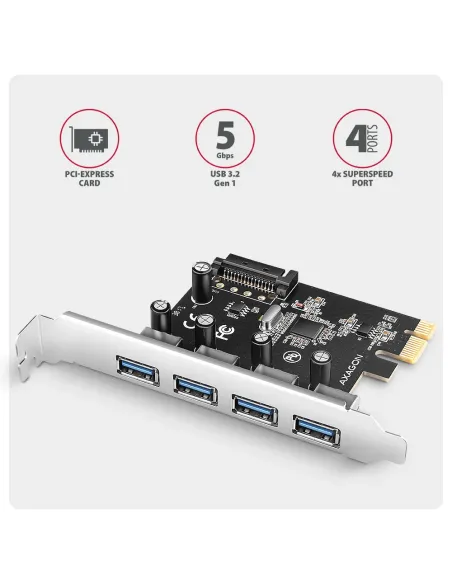 PCI-EXPRESS CARD

5 Gbps

USB 3.2 Gen 1

4 PORTS

4x SUPERSPEED PORT

CE

FC

AXAGON