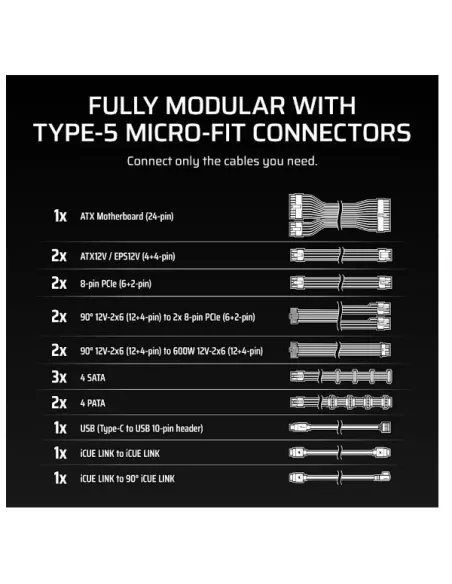 FULLY MODULAR WITH TYPE-5 MICRO-FIT CONNECTORS

Connect only the cables you need.

1x ATX Motherboard (24-pin)

2x ATX12V / EPS12V (4+4-pin)

2x 8-pin PCIe (6+2-pin)

2x 90° 12V-2x6 (12+4-pin) to 2x 8-pin PCIe (6+2-pin)

2x 90° 12V-2x6 (12+4-pin) to 600W 12V-2x6 (12+4-pin)

3x 4 SATA

2x 4 PATA

1x USB (Type-C to USB 10-pin header)

1x iCUE LINK to iCUE LINK

1x iCUE LINK to 90° iCUE LINK