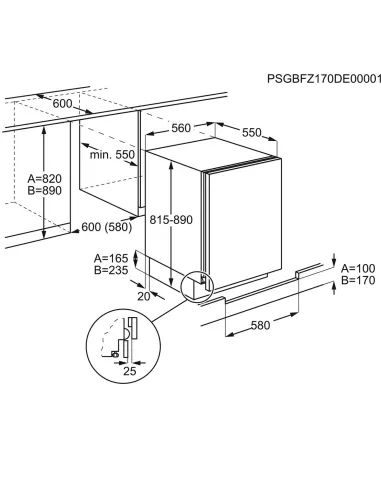 PSGBFZ170DE00001

600

560

550

min. 550

A=820
B=890

815-890

600 (580)

A=165
B=235

20

A=100
B=170

580

25