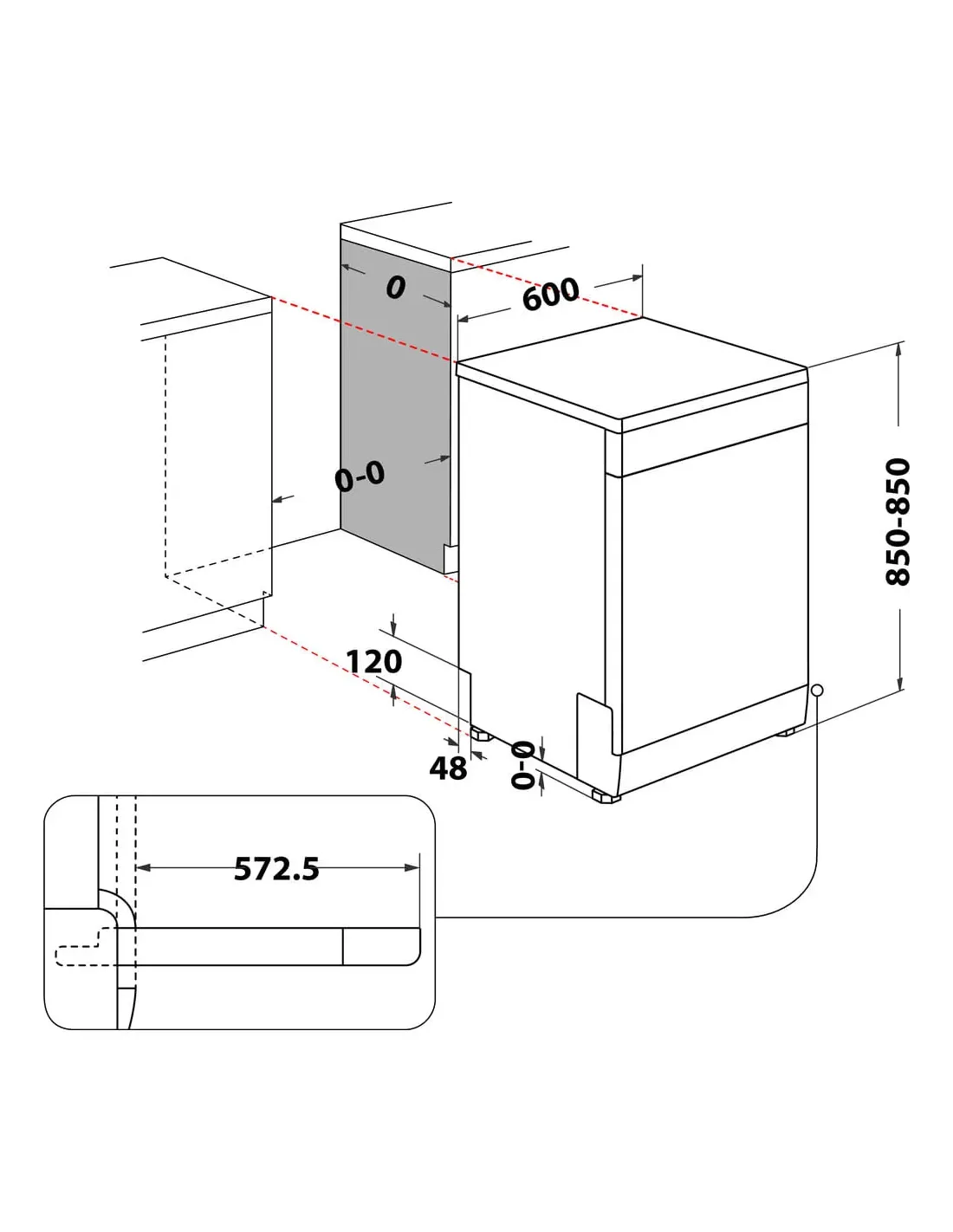 0
600
0-0
850-850
120
48
0-0
572.5